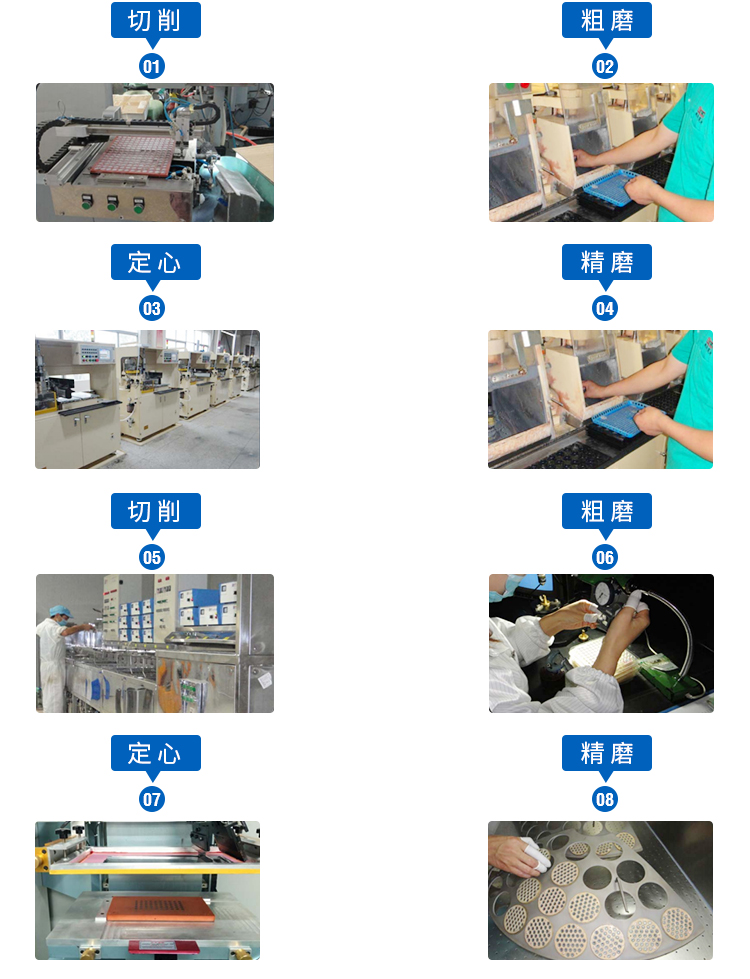 切削
01

粗磨
02

定心
03

精磨
04

切削
05

粗磨
06

定心
07

精磨
08