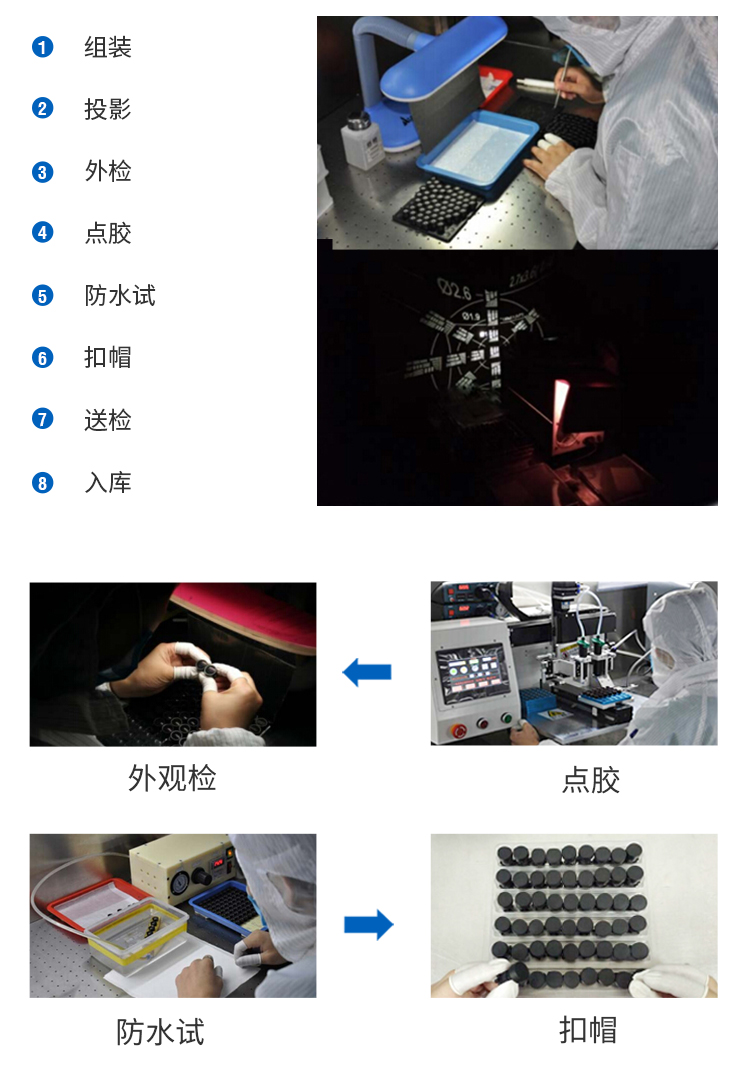 1 组装
2 投影
3 外检
4 点胶
5 防水试
6 扣帽
7 送检
8 入库

Ø2.6
Ø1.9

外观检

点胶

防水试

扣帽